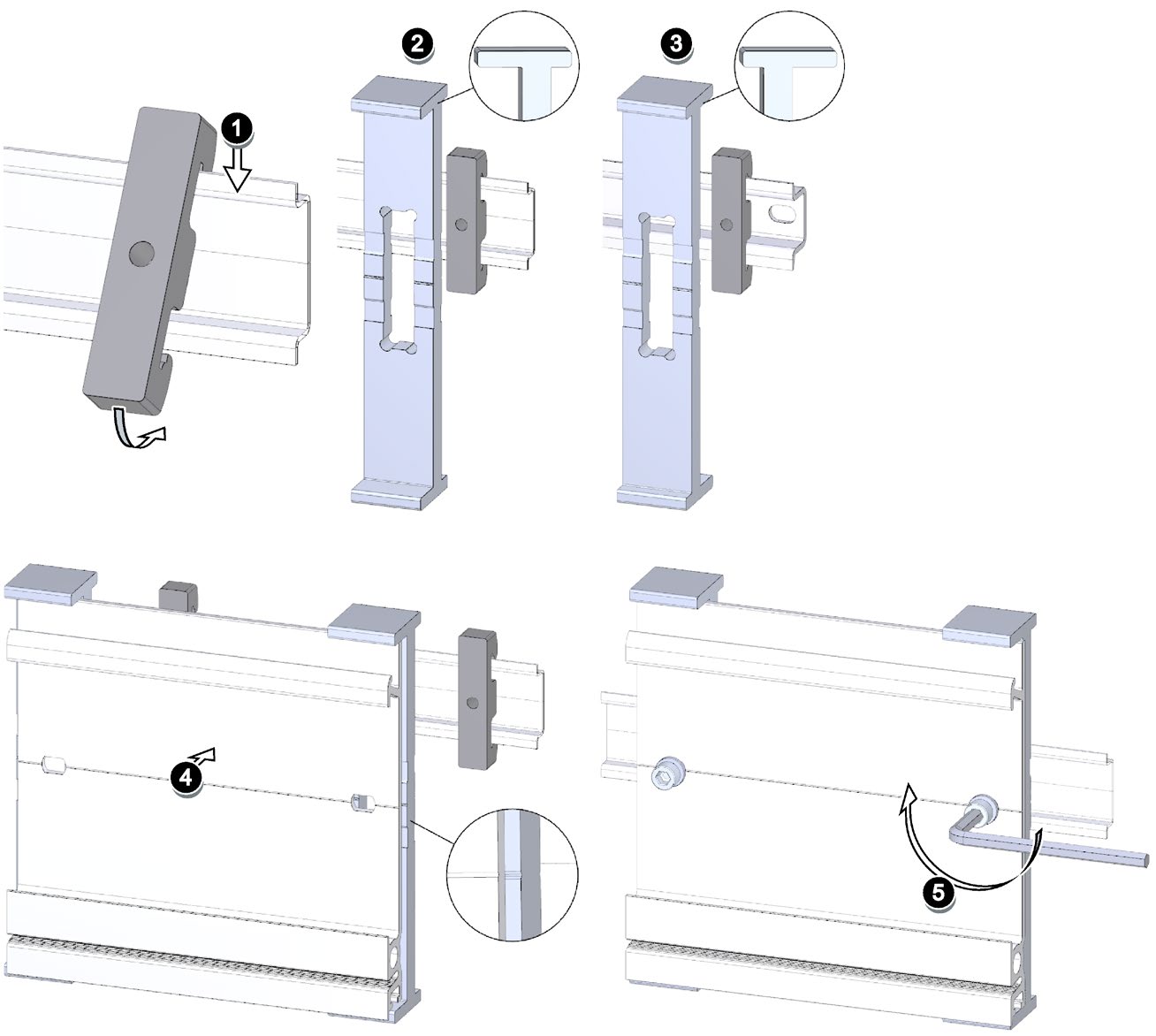 1
2
3
4
5